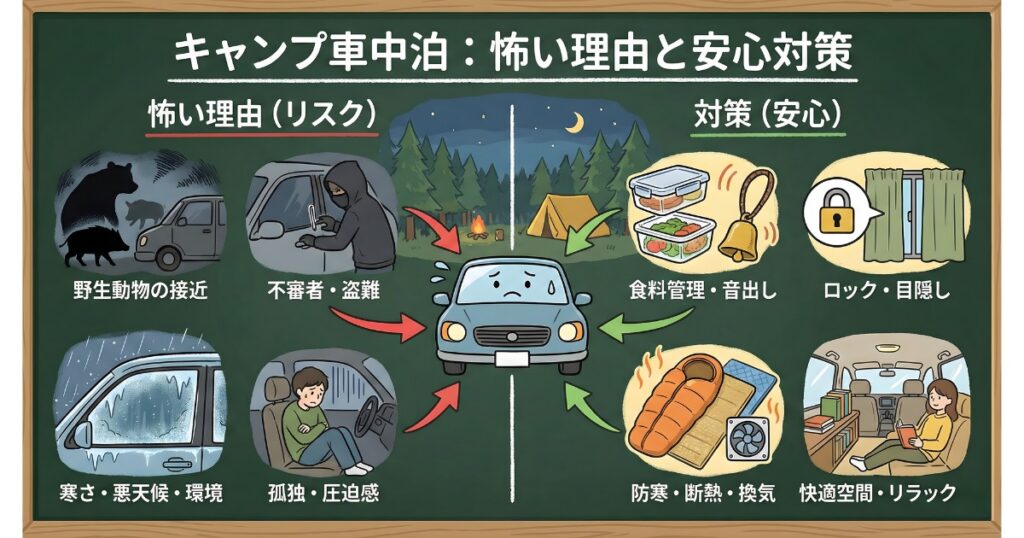 キャンプ車中泊：怖い理由と安心対策

怖い理由（リスク）

野生動物の接近

不審者・盗難

寒さ・悪天候・環境

孤独・圧迫感

対策（安心）

食料管理・音出し

ロック・目隠し

防寒・断熱・換気

快適空間・リラック